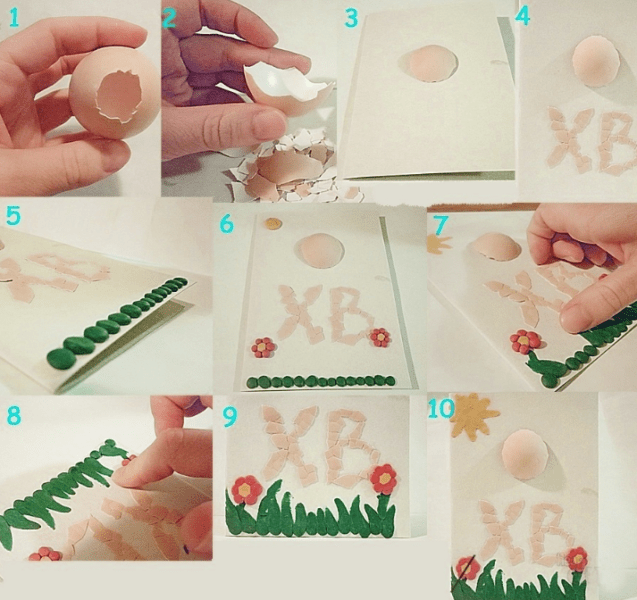 1
2
3
4
ХВ
5
6
ХВ
7
8
9
ХВ
10
ХВ